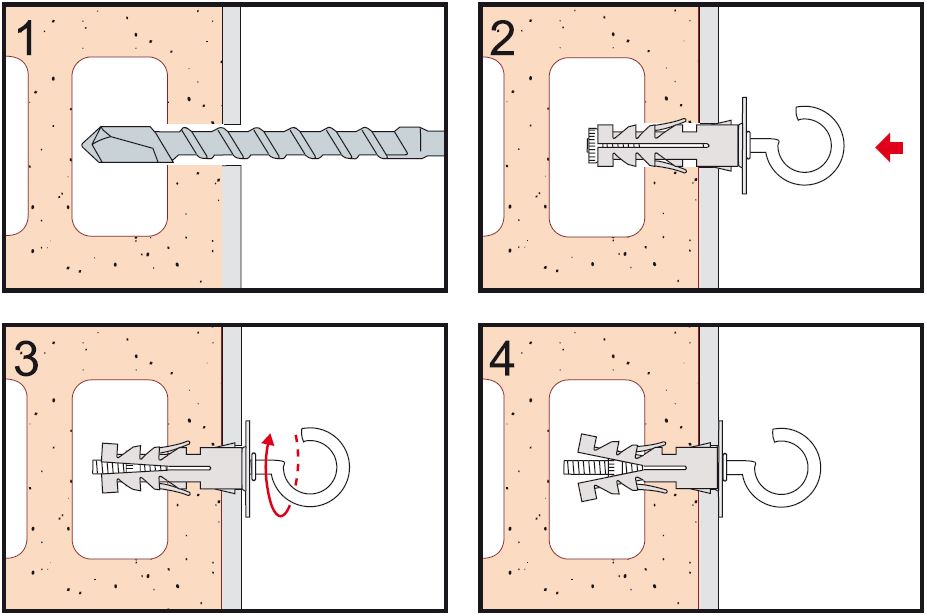 1

2

3

4